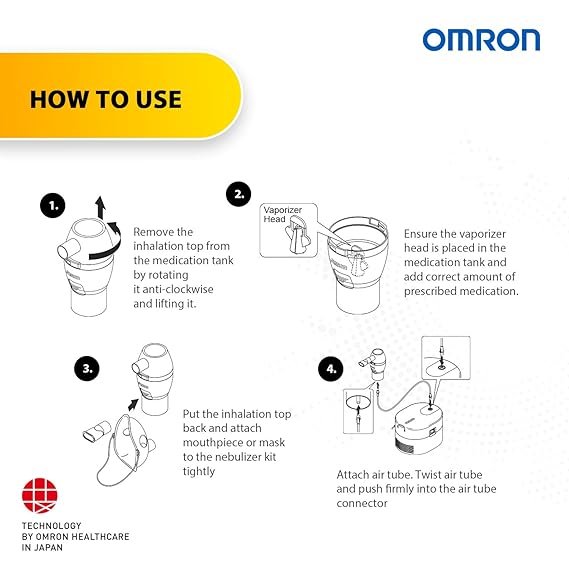 OMRON

HOW TO USE

1.

Remove the inhalation top from the medication tank by rotating it anti-clockwise and lifting it.

2.

Vaporizer Head

Ensure the vaporizer head is placed in the medication tank and add correct amount of prescribed medication.

3.

Put the inhalation top back and attach mouthpiece or mask to the nebulizer kit tightly

4.

Attach air tube. Twist air tube and push firmly into the air tube connector

TECHNOLOGY BY OMRON HEALTHCARE IN JAPAN